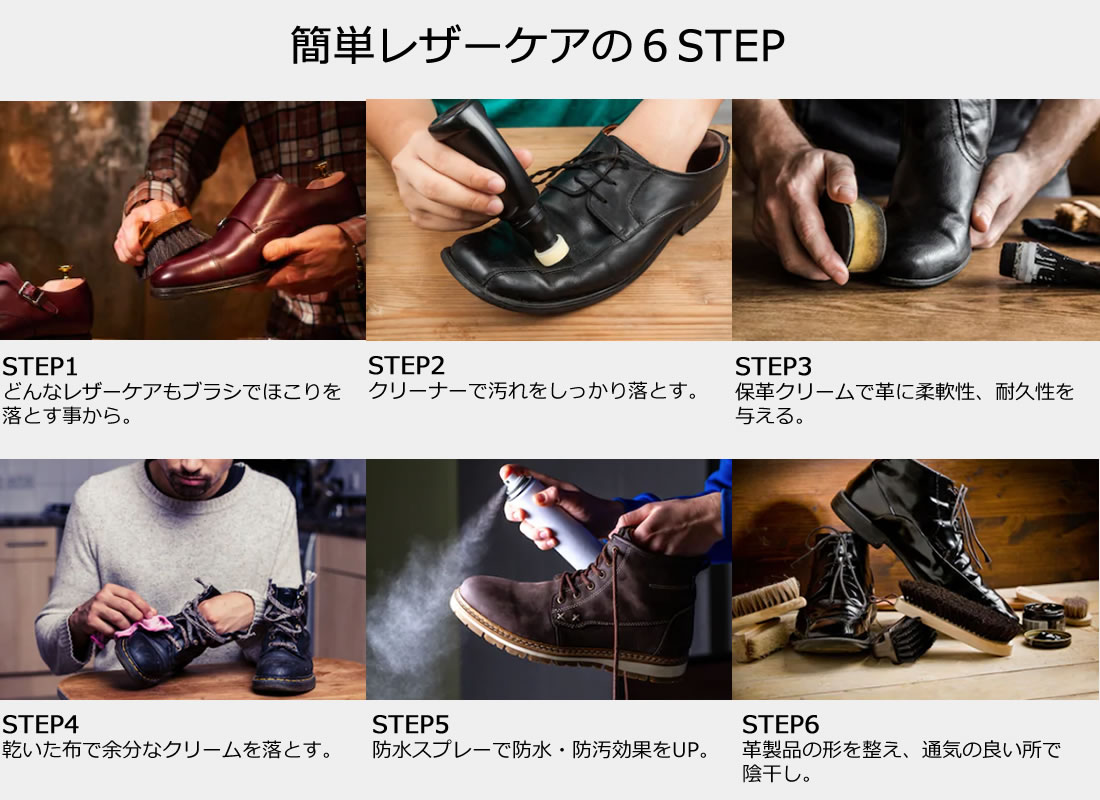 簡単レザーケアの６STEP

STEP1
どんなレザーケアもブラシでほこりを落とす事から。

STEP2
クリーナーで汚れをしっかり落とす。

STEP3
保革クリームで革に柔軟性、耐久性を与える。

STEP4
乾いた布で余分なクリームを落とす。

STEP5
防水スプレーで防水・防汚効果をUP。

STEP6
革製品の形を整え、通気の良い所で陰干し。